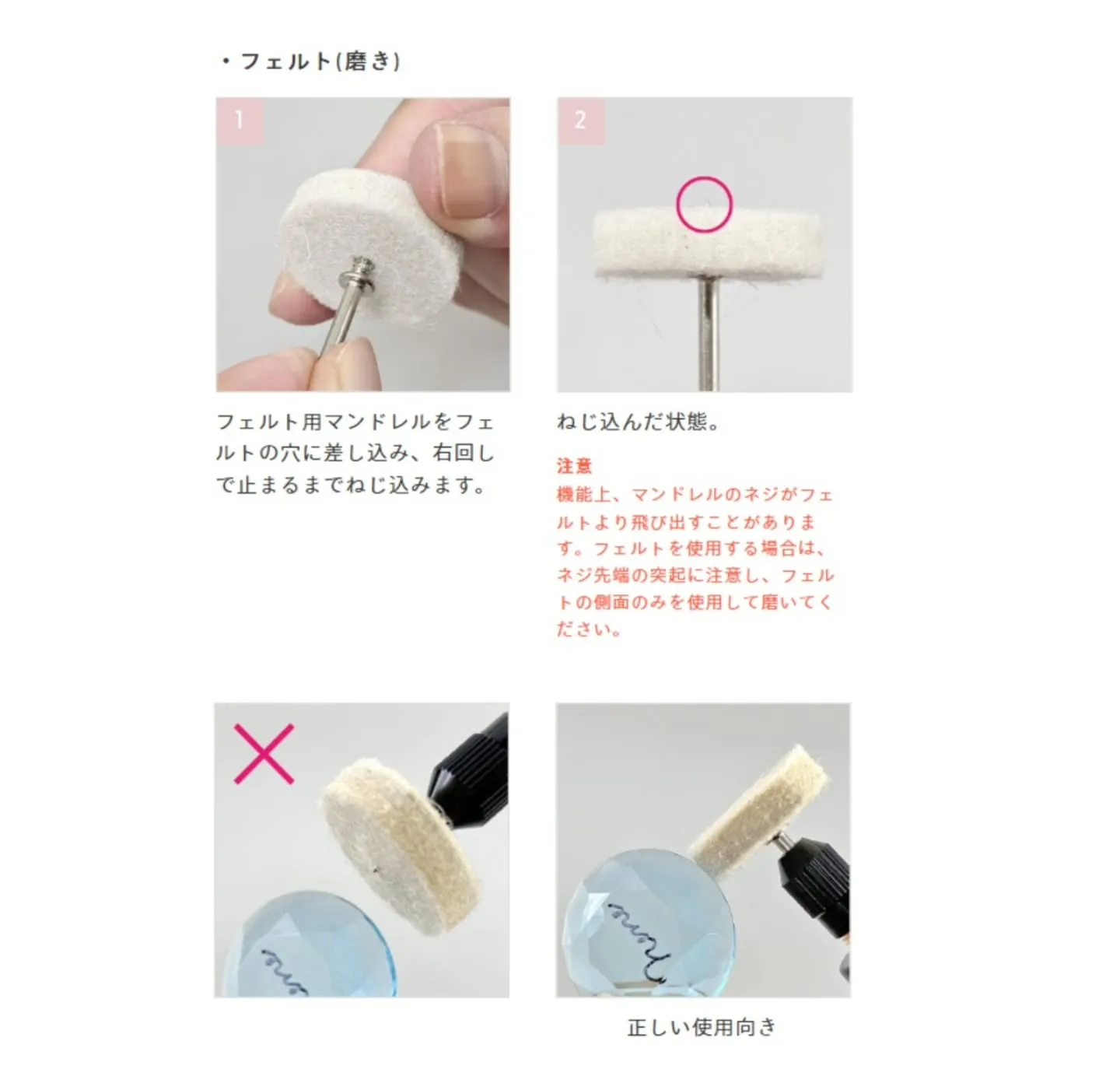 ・フェルト(磨き)

1

フェルト用マンドレルをフェルトの穴に差し込み、右回しで止まるまでねじ込みます。

2

ねじ込んだ状態。

注意
機能上、マンドレルのネジがフェルトより飛び出すことがあります。フェルトを使用する場合は、ネジ先端の突起に注意し、フェルトの側面のみを使用して磨いてください。

正しい使用向き