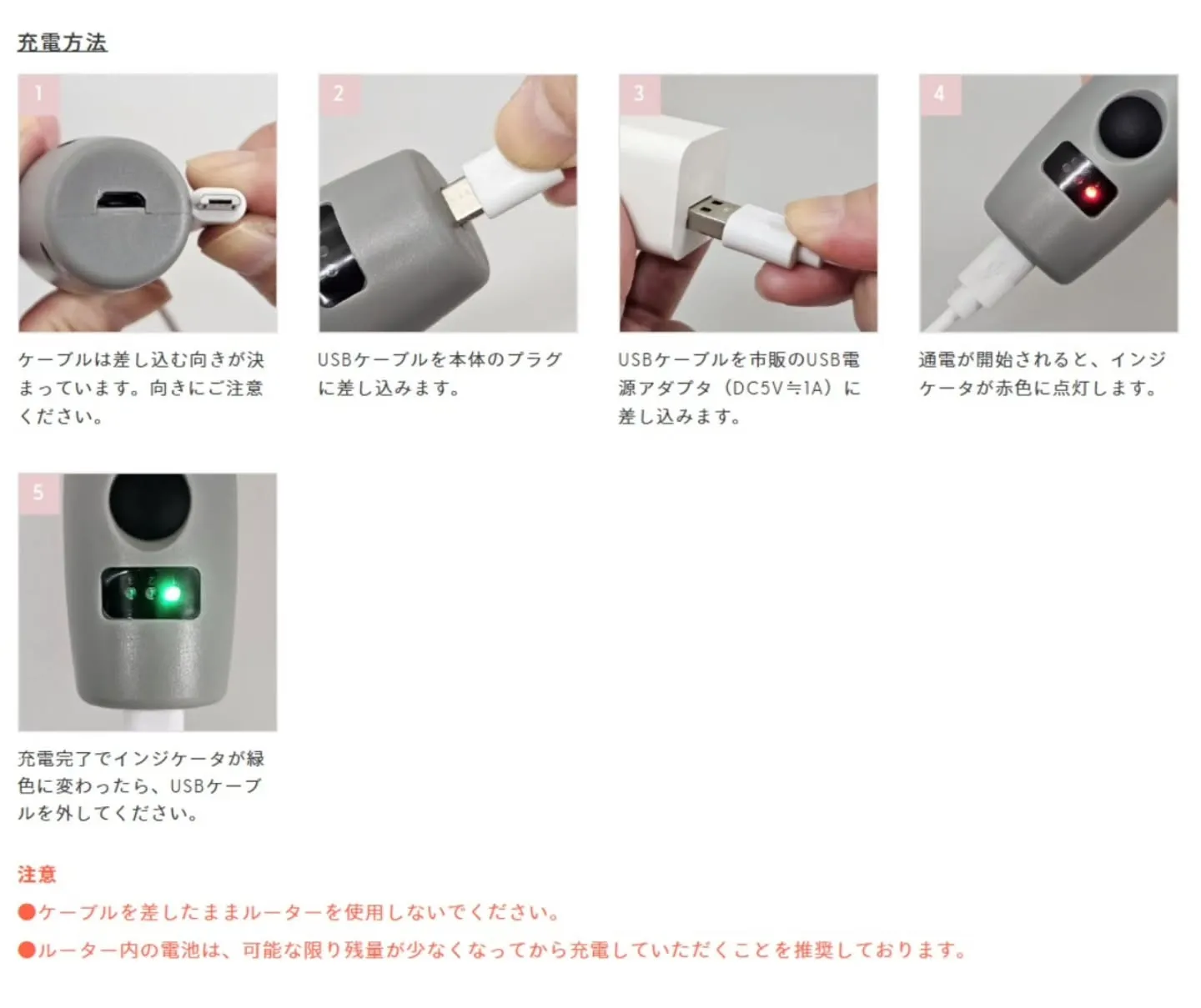 充電方法

1

ケーブルは差し込む向きが決まっています。向きにご注意ください。

2

USBケーブルを本体のプラグに差し込みます。

3

USBケーブルを市販のUSB電源アダプタ（DC5V≒1A）に差し込みます。

4

通電が開始されると、インジケータが赤色に点灯します。

5

充電完了でインジケータが緑色に変わったら、USBケーブルを外してください。

注意
●ケーブルを差したままルーターを使用しないでください。
●ルーター内の電池は、可能な限り残量が少なくなってから充電していただくことを推奨しております。